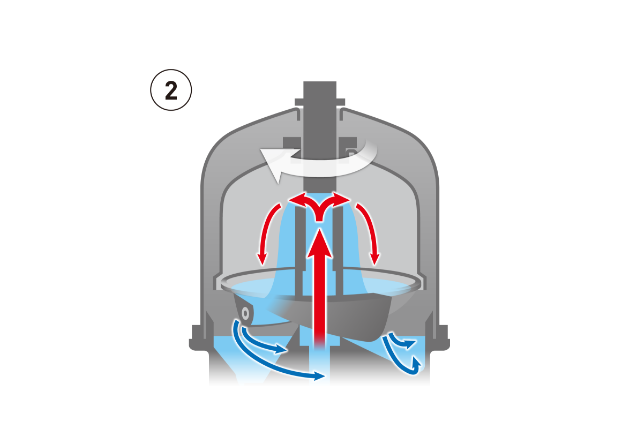 2